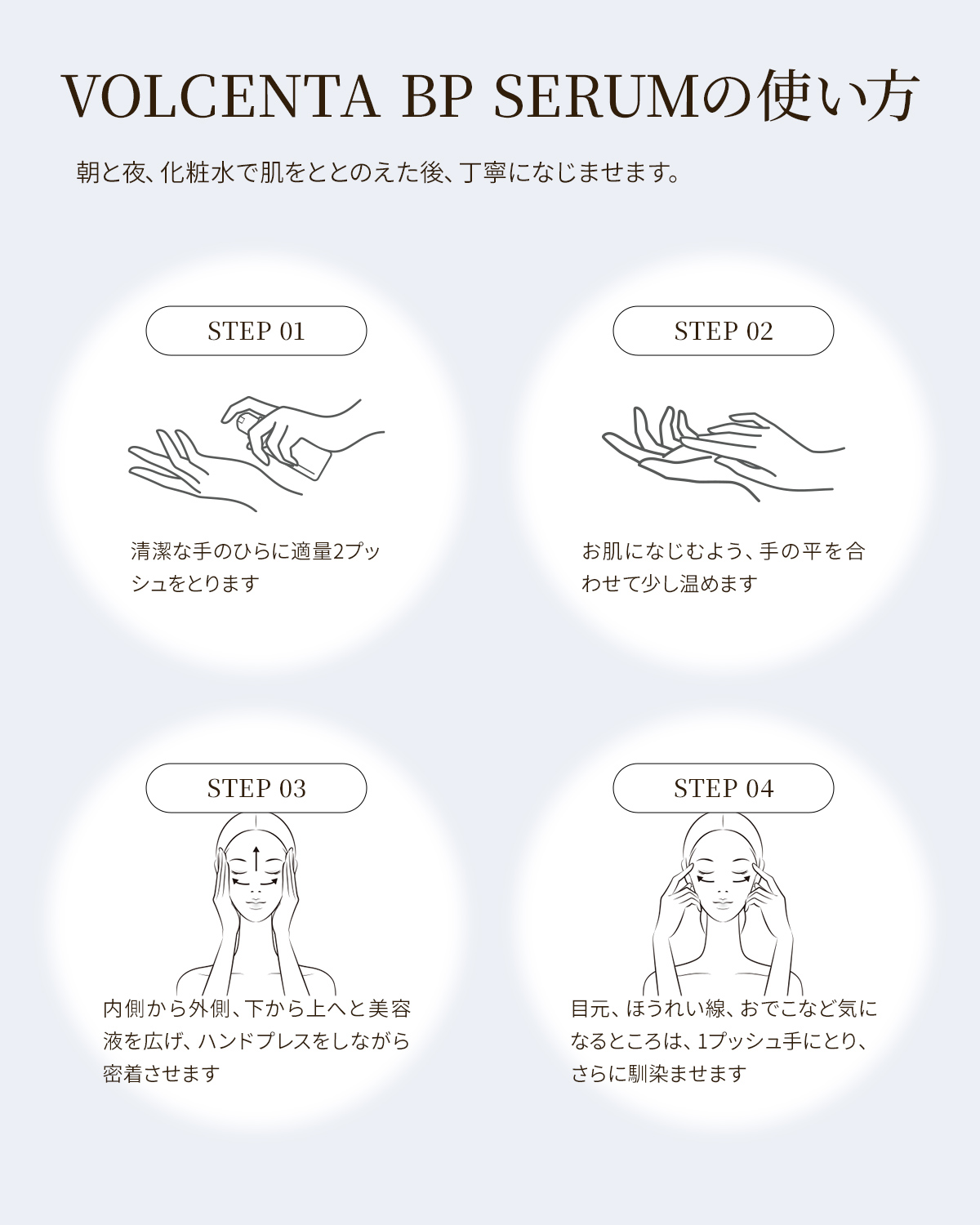 VOLCENTA BP SERUMの使い方

朝と夜、化粧水で肌をととのえた後、丁寧になじませます。

STEP 01

清潔な手のひらに適量2プッシュをとります

STEP 02

お肌になじむよう、手の平を合わせて少し温めます

STEP 03

内側から外側、下から上へと美容液を広げ、ハンドプレスをしながら密着させます

STEP 04

目元、ほうれい線、おでこなど気になるところは、1プッシュ手にとり、さらに馴染ませます